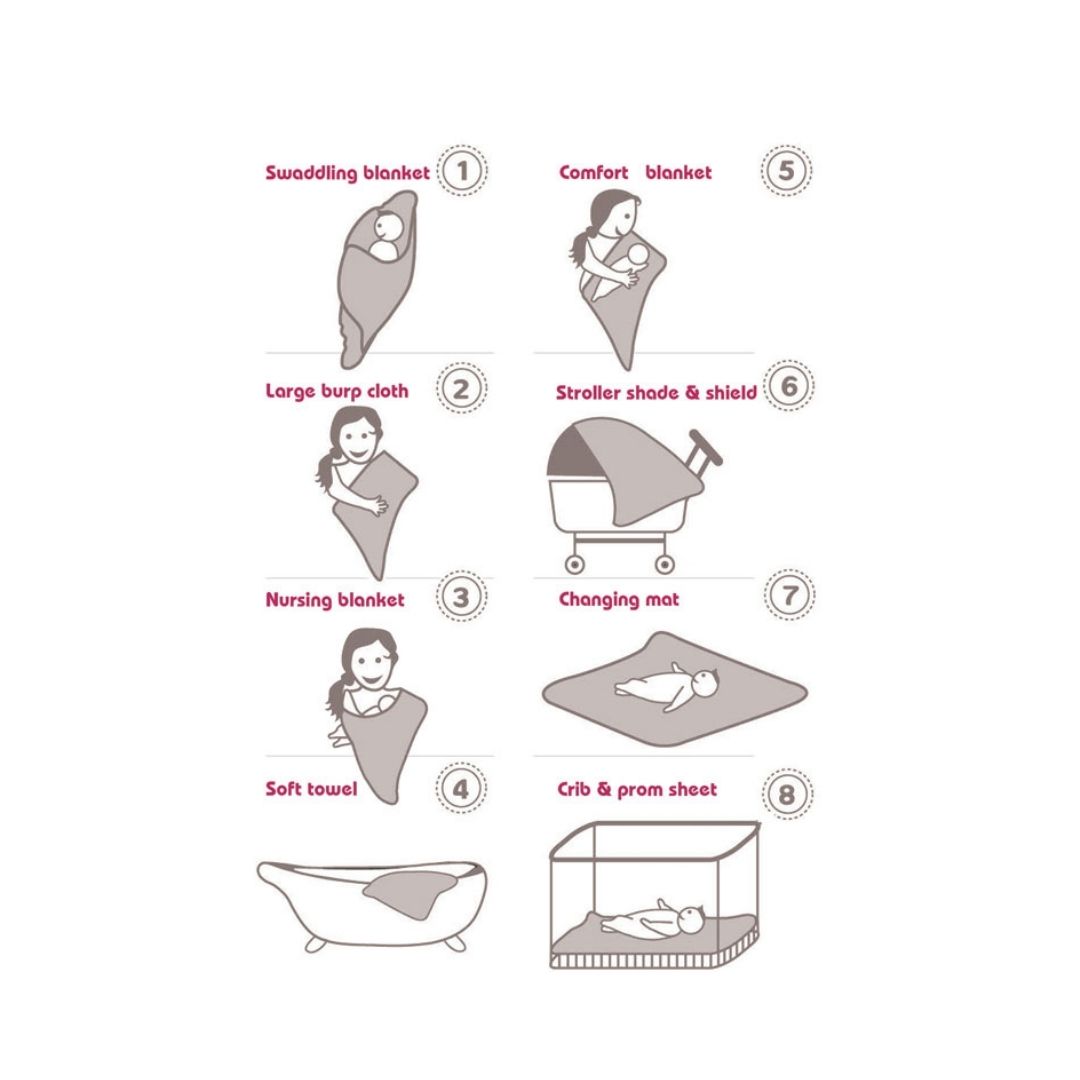 Swaddling blanket 1

Large burp cloth 2

Nursing blanket 3

Soft towel 4

Comfort blanket 5

Stroller shade & shield 6

Changing mat 7

Crib & prom sheet 8